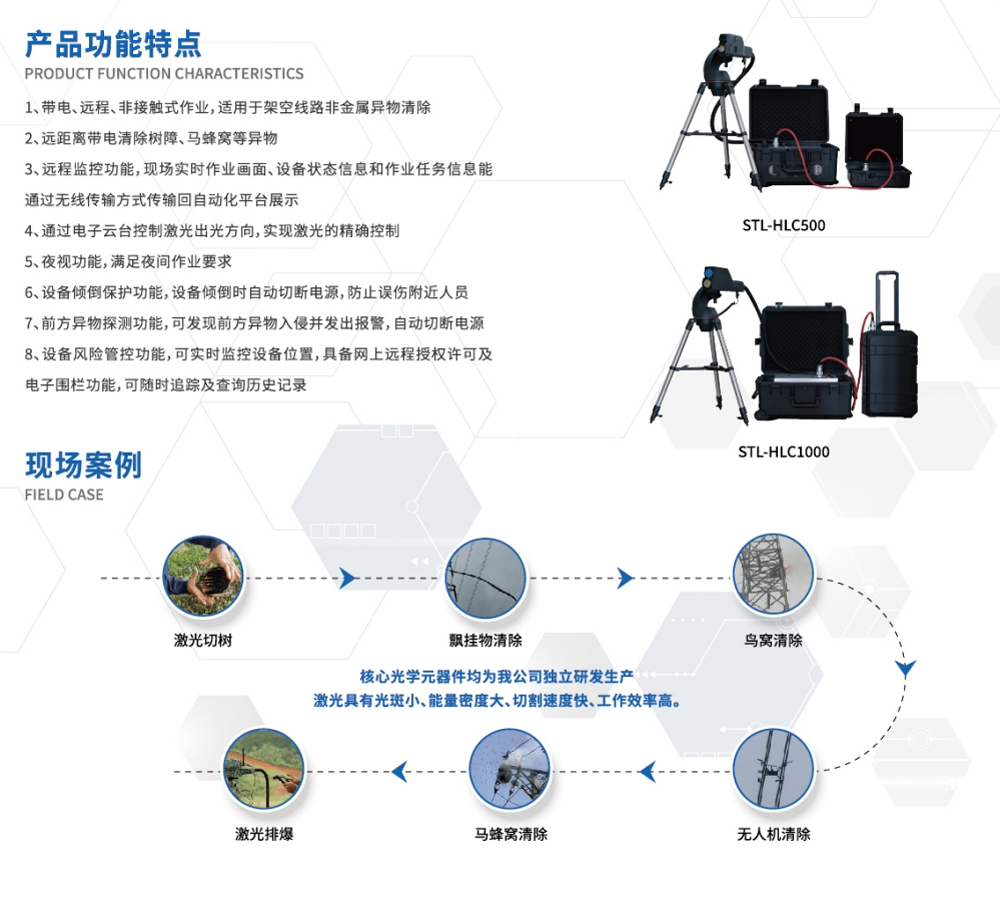 产品功能特点
PRODUCT FUNCTION CHARACTERISTICS

1、带电、远程、非接触式作业，适用于架空线路非金属异物清除

2、远距离带电清除树障、马蜂窝等异物

3、远程监控功能，现场实时作业画面、设备状态信息和作业任务信息能通过无线传输方式传输回自动化平台展示

4、通过电子云台控制激光出光方向，实现激光的精确控制

5、夜视功能，满足夜间作业要求

6、设备倾倒保护功能，设备倾倒时自动切断电源，防止误伤附近人员

7、前方异物探测功能，可发现前方异物入侵并发出报警，自动切断电源

8、设备风险管控功能，可实时监控设备位置，具备网上远程授权许可及电子围栏功能，可随时追踪及查询历史记录

STL-HLC500

STL-HLC1000

现场案例
FIELD CASE

激光切树

飘挂物清除

鸟窝清除

核心光学元器件均为我公司独立研发生产
激光具有光斑小、能量密度大、切割速度快、工作效率高。

激光排爆

马蜂窝清除

无人机清除